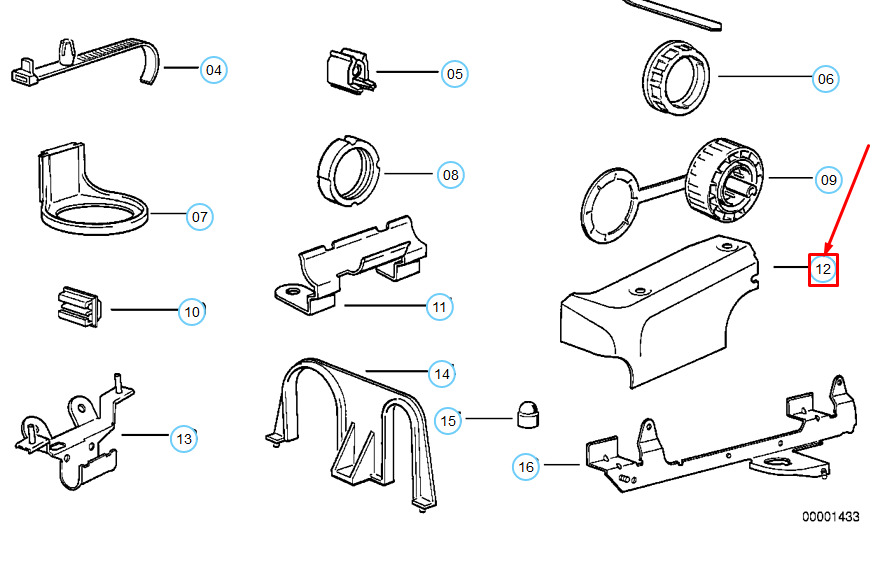 04
05
06
07
08
09
10
11
12
13
14
15
16
00001433