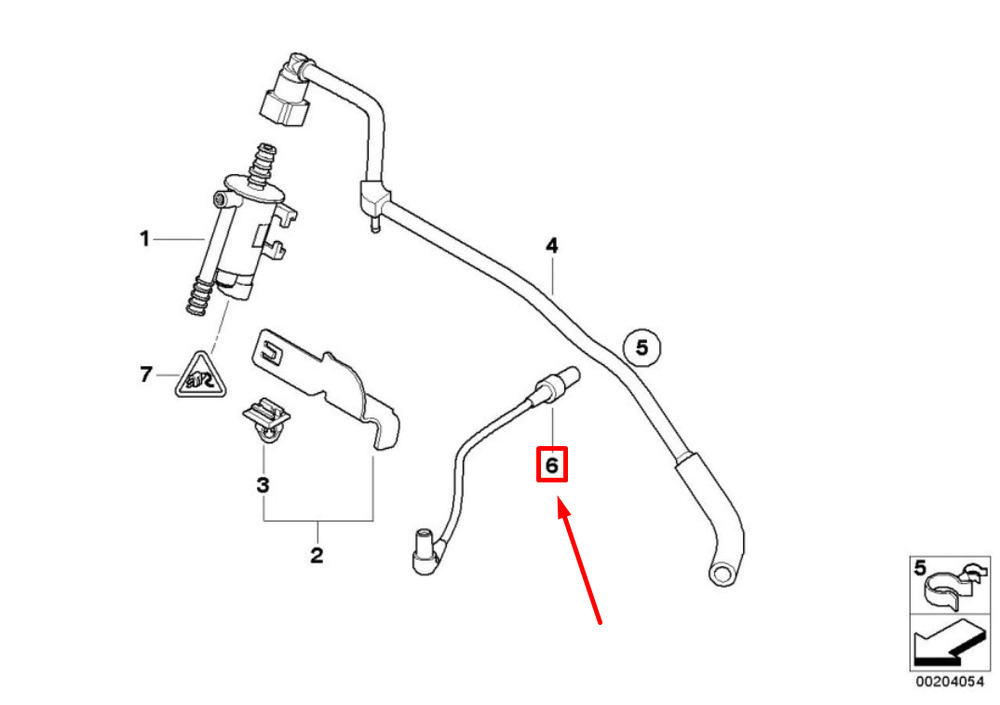 1
4
5
7
6
3
2
5
00204054