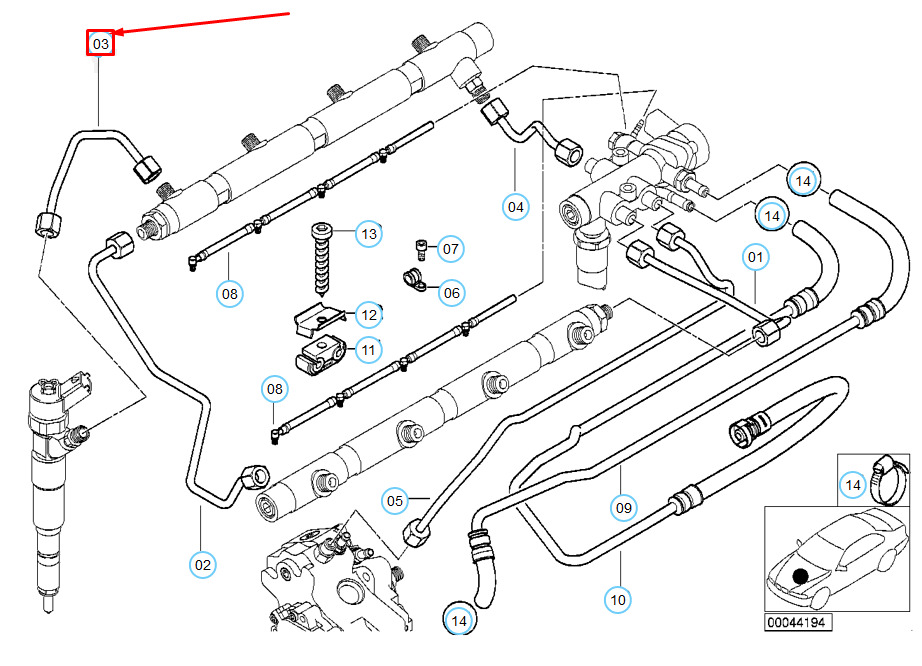 03
04
14
14
13
07
01
08
06
12
11
08
05
09
14
02
10
14
00044194