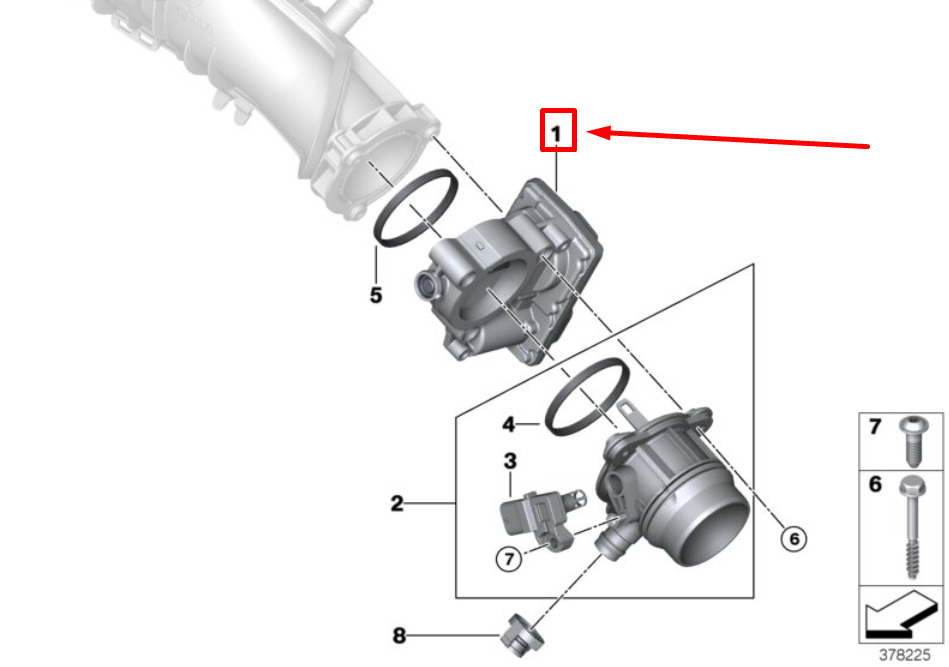 1
5
4
3
2
7
6
8
7
6
378225