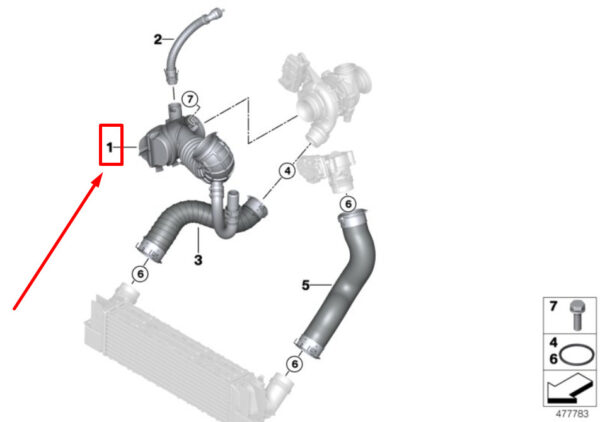 2
7
1
4
6
3
6
5
6
7
4
6
477783