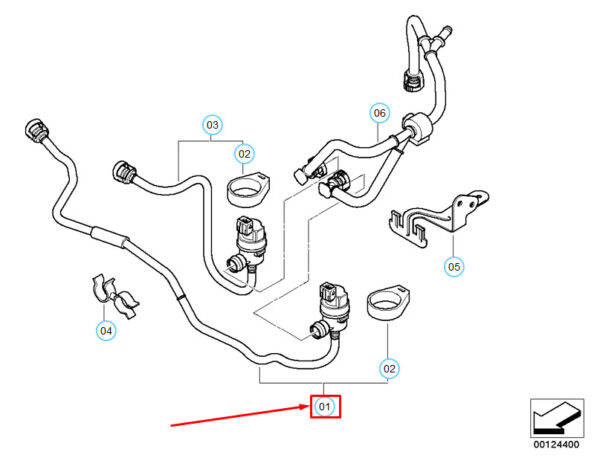 03
02
06
05
04
02
01
00124400