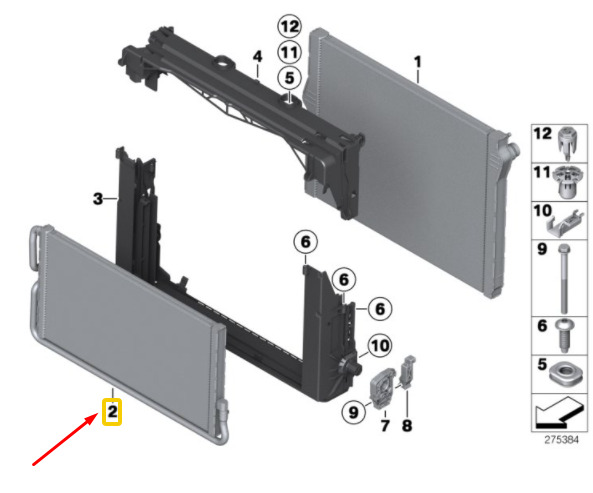 12
11
5
4
1
3
6
6
6
10
9
7
8
2
12
11
10
9
6
5
275384