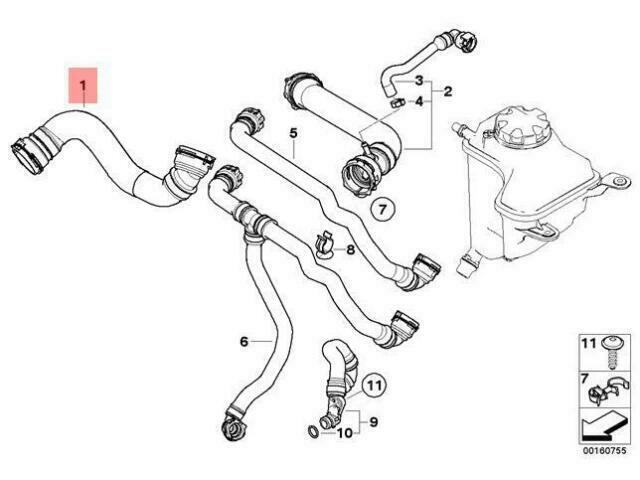 1
3
2
4
5
7
8
6
11
9
10
11
7
00160755