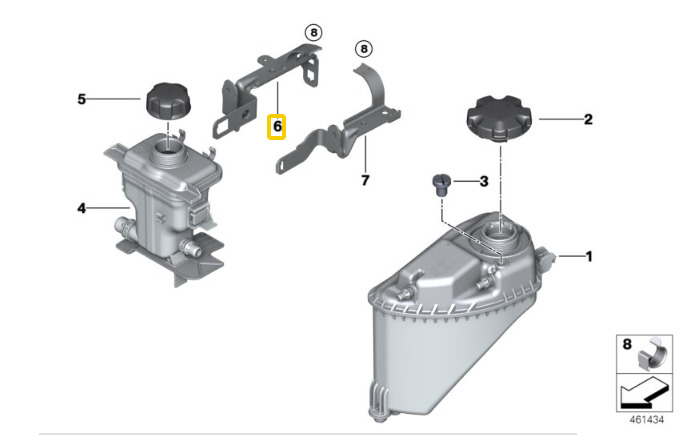 8
8
5
6
2
7
3
4
1
8
461434