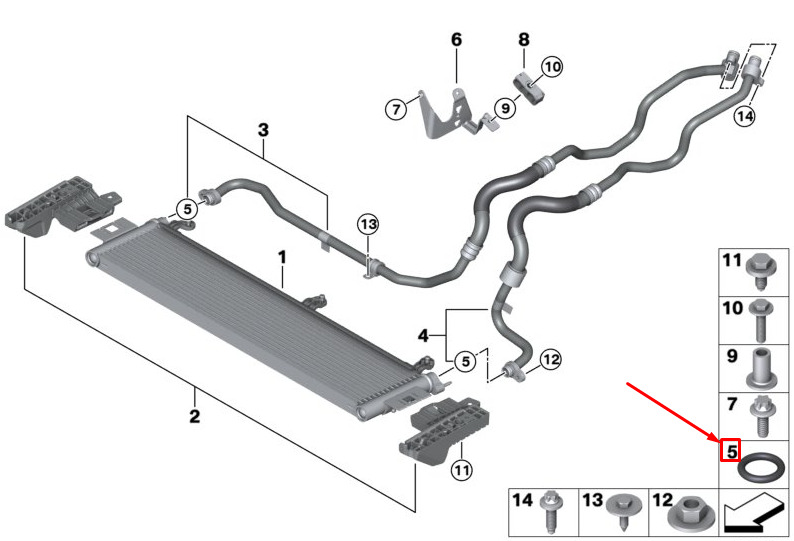 6
8
10
7
9
14
3
5
13
1
4
5
12
2
11
11
10
9
7
5
14
13
12