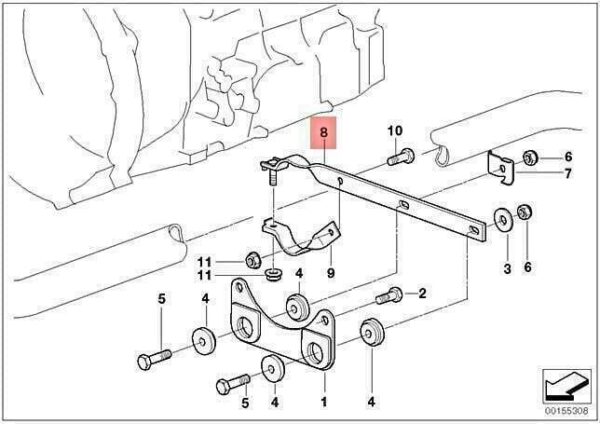 8
10
6
7
3
6
11
11
9
4
2
5
4
5
4
1
4
00155308