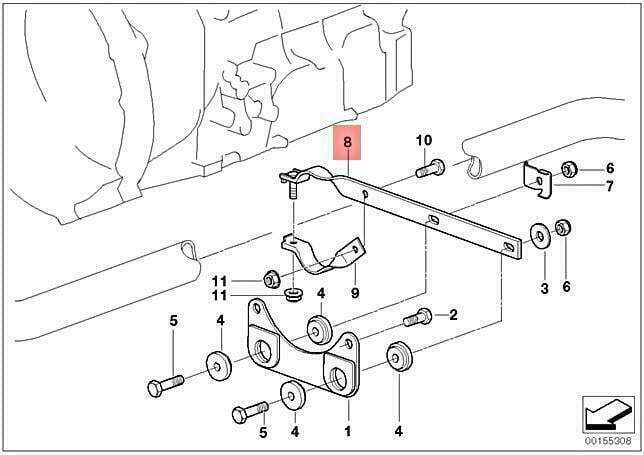 8
10
6
7
3
6
11
11
9
4
2
5
4
5
4
1
4
00155308