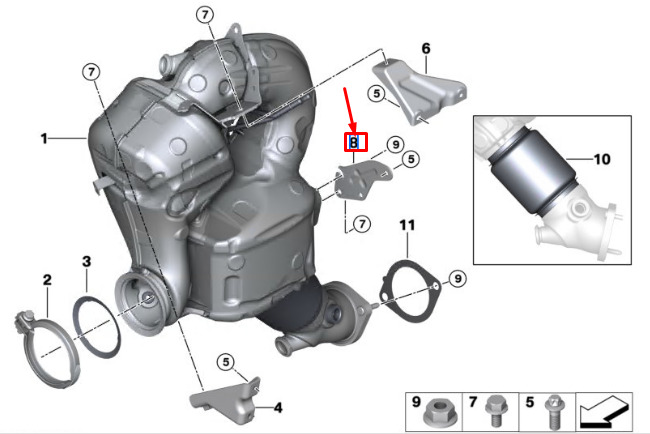 7
7
6
5
1
8
9
5
10
7
11
3
2
9
5
4
9
7
5