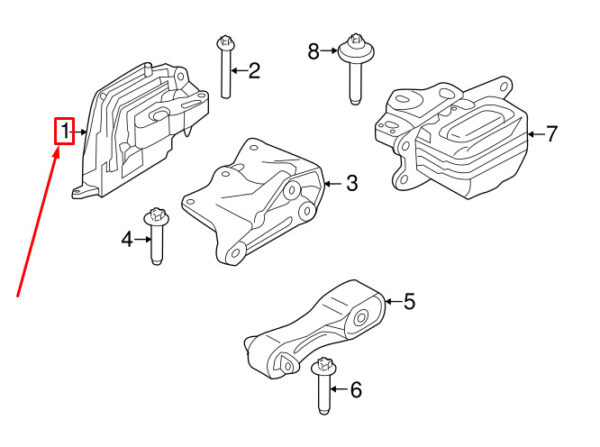 1
2
8
7
3
4
5
6