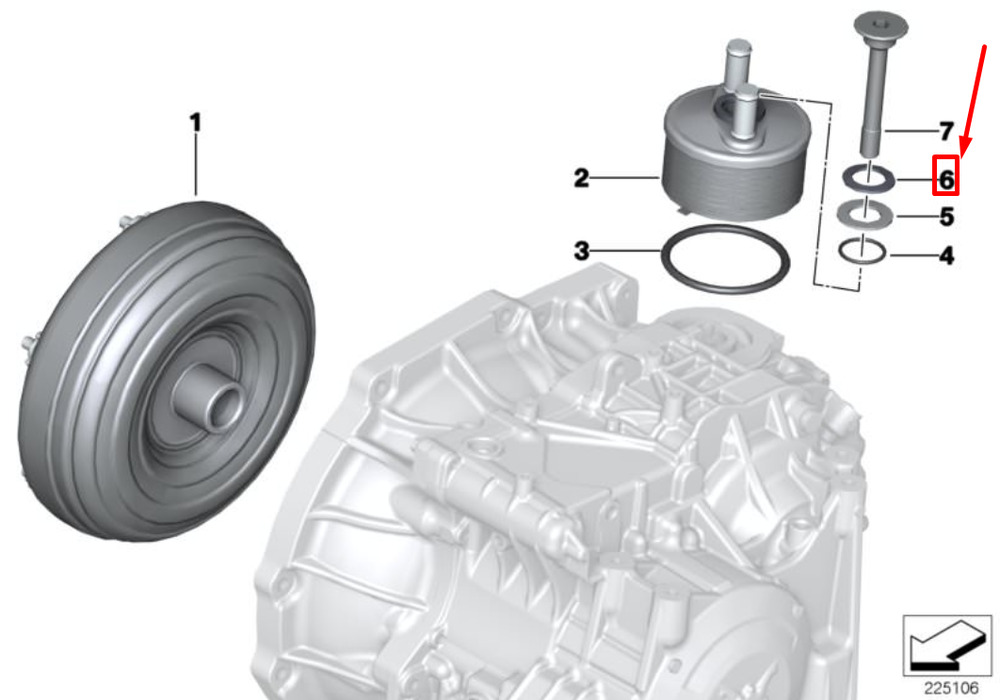 1
2
3
7
6
5
4
225106