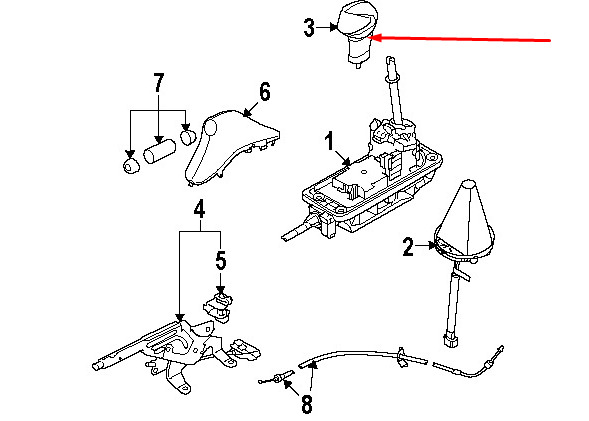 3
7
6
1
4
5
2
8