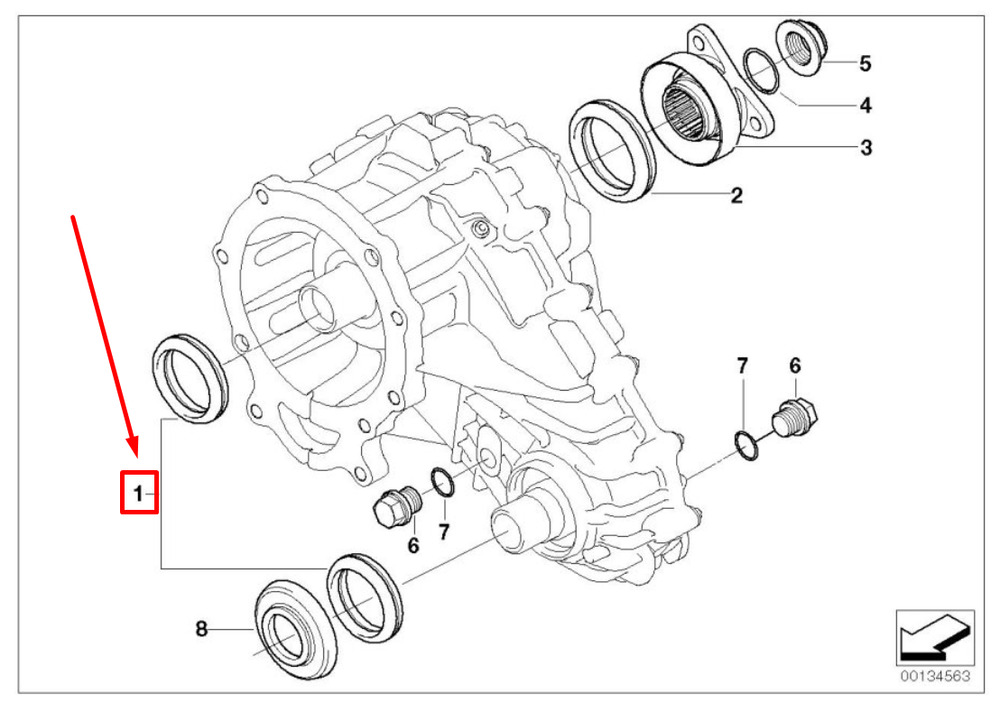 5
4
3
2
7
6
1
6
7
8
00134563