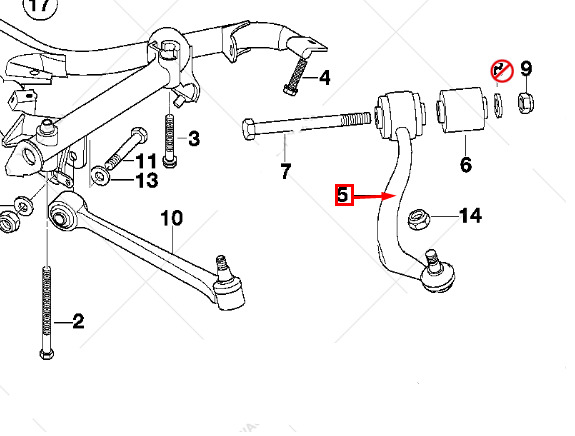 17
4
9
3
11
13
7
6
5
14
10
2