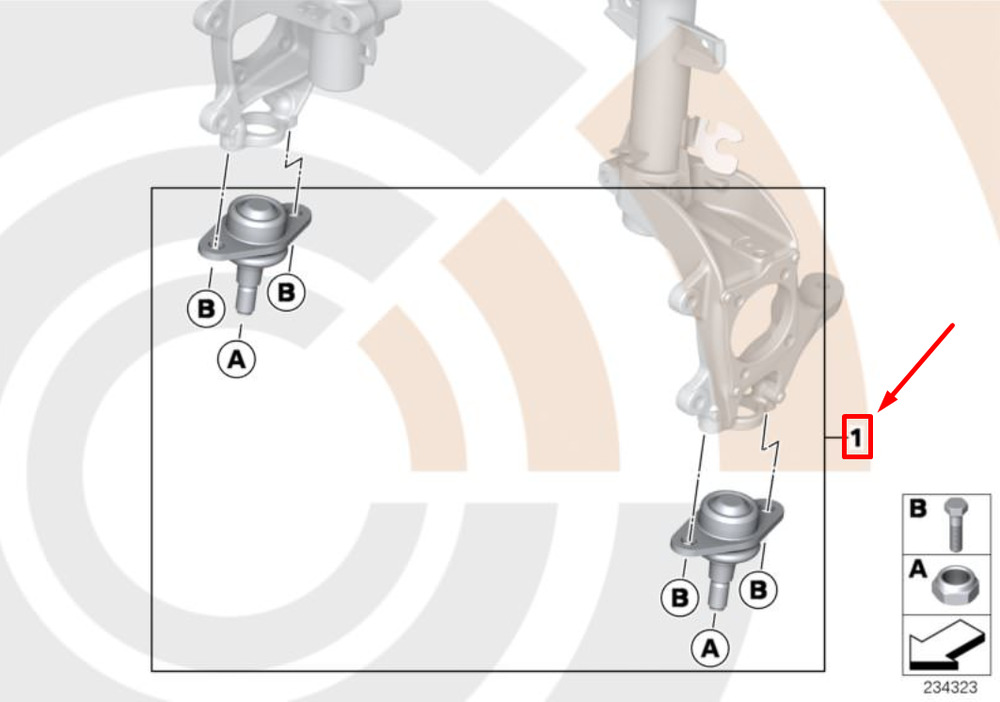 B
B
A
1
B
B
A
B
A
234323