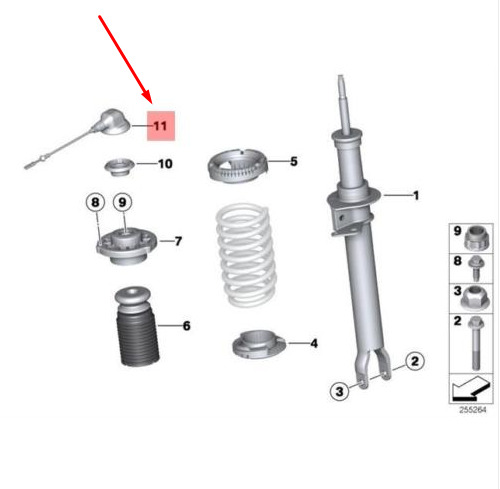 11
10
5
1
8
9
7
6
4
2
3
9
8
3
2
255264