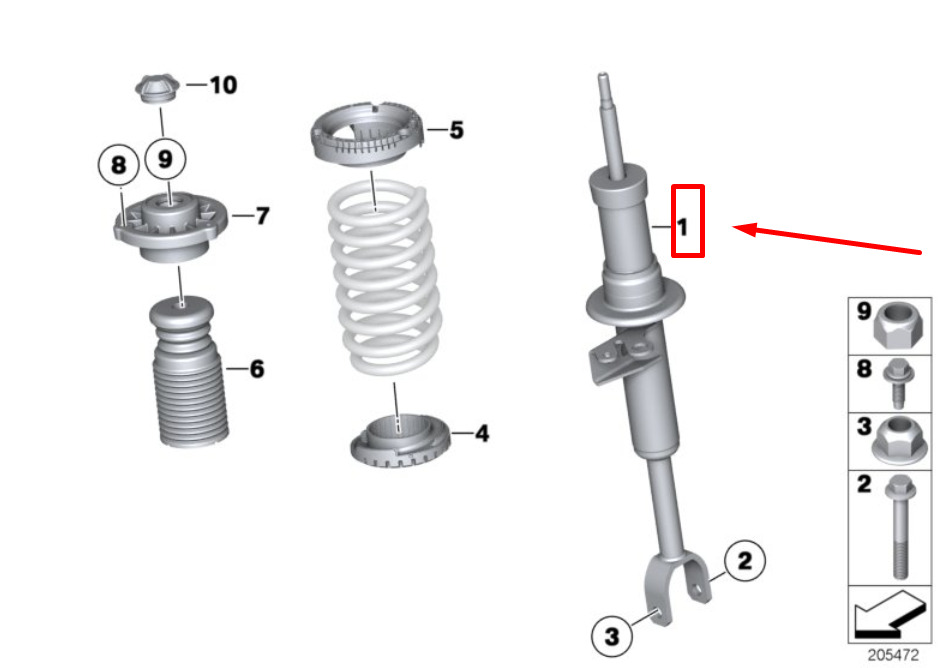 10
8
9
7
6
5
4
1
2
3
9
8
3
2
205472