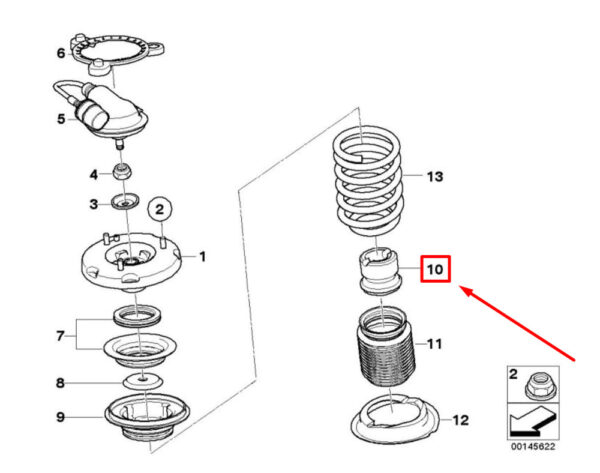 6
5
4
3
2
1
7
8
9
13
10
11
12
2
00145622