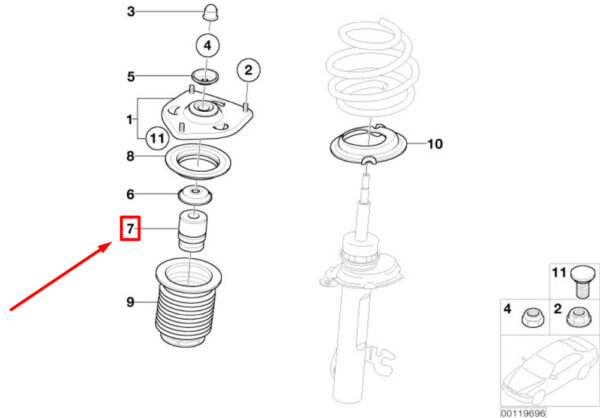 3
4
5
2
1
11
8
6
7
9
10
11
4
2
00119696