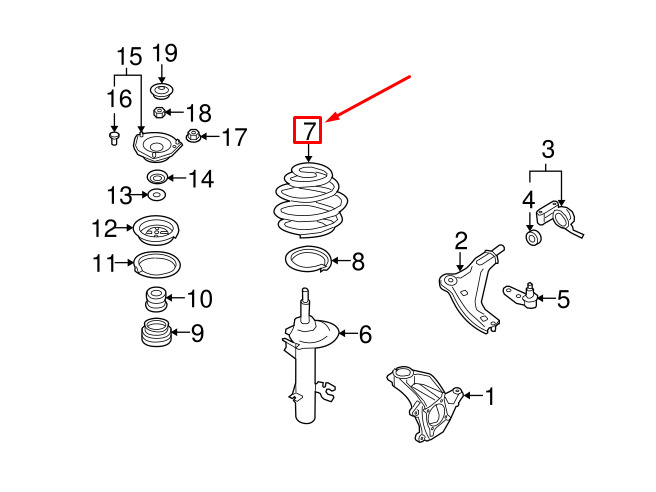 15
19
16
18
17
14
13
12
11
10
9
7
8
6
3
4
2
5
1