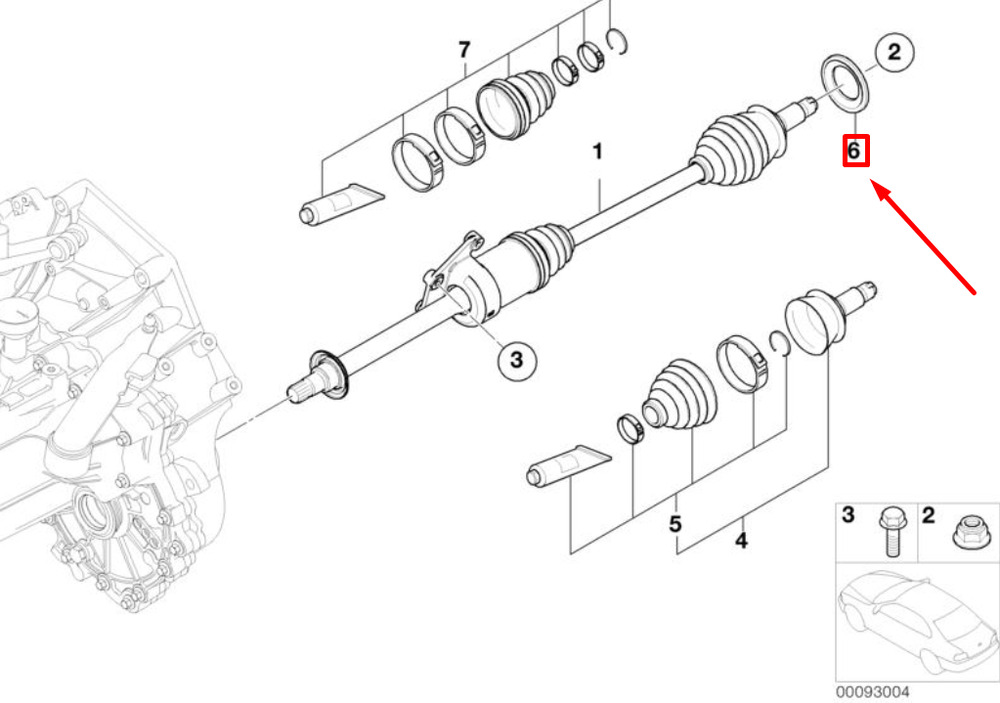 7
2
1
6
3
5
4
3
2
00093004