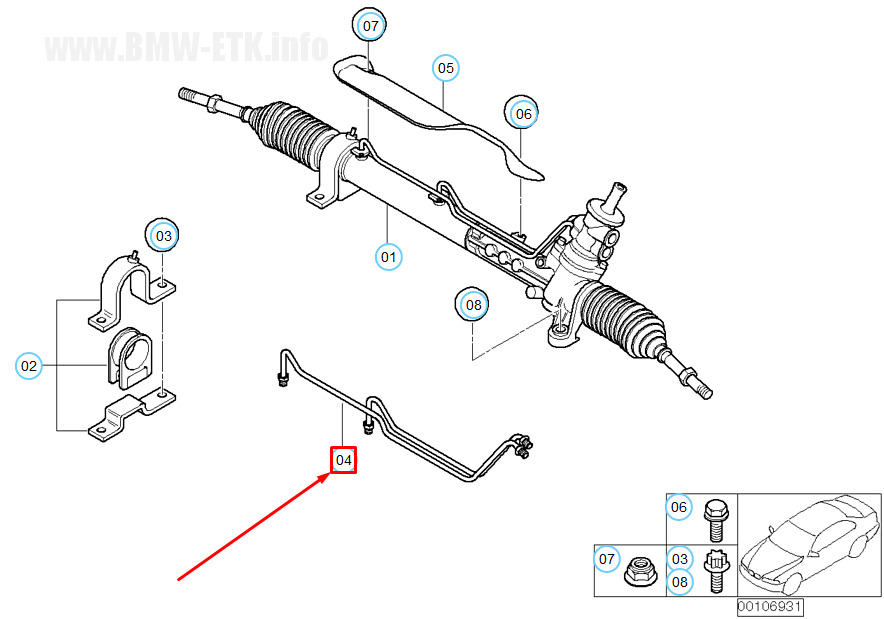 www.BMW-ETK.info

07

05

06

03

01

08

02

04

06

07

03

08

00106931