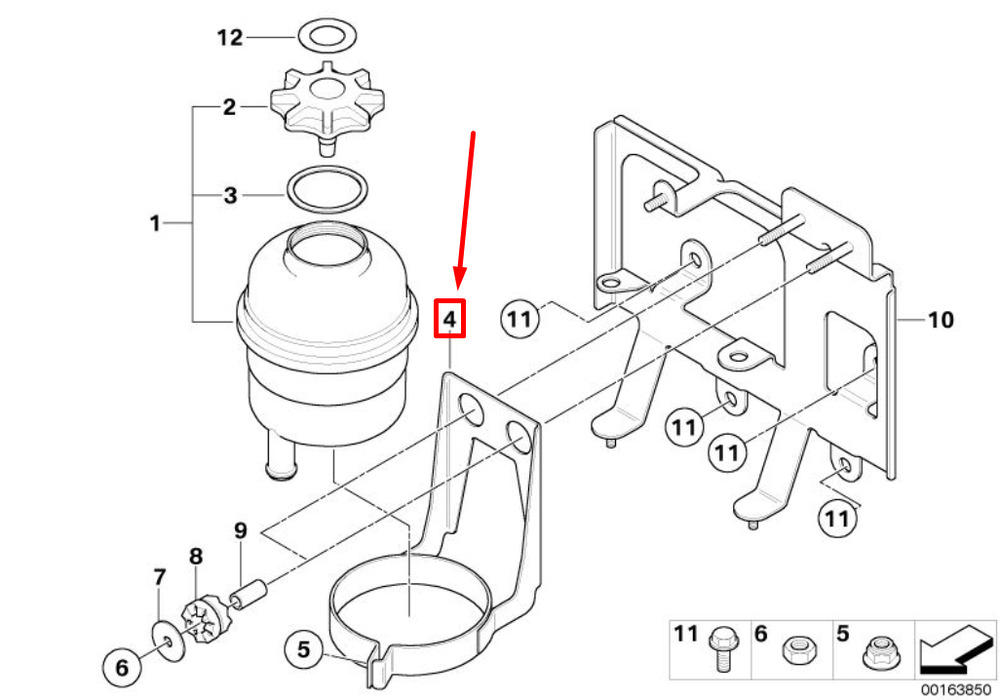 12
2
3
1
4
11
10
11
11
11
9
8
7
6
5
11 6 5
00163850