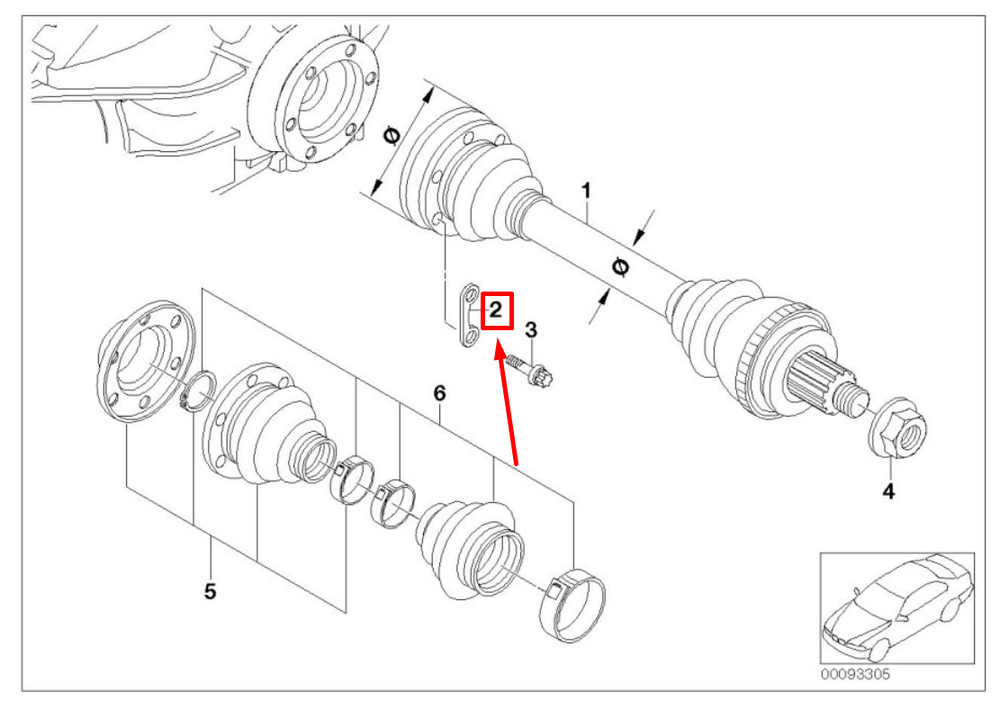 Ø
1
Ø
2
3
6
4
5
00093305