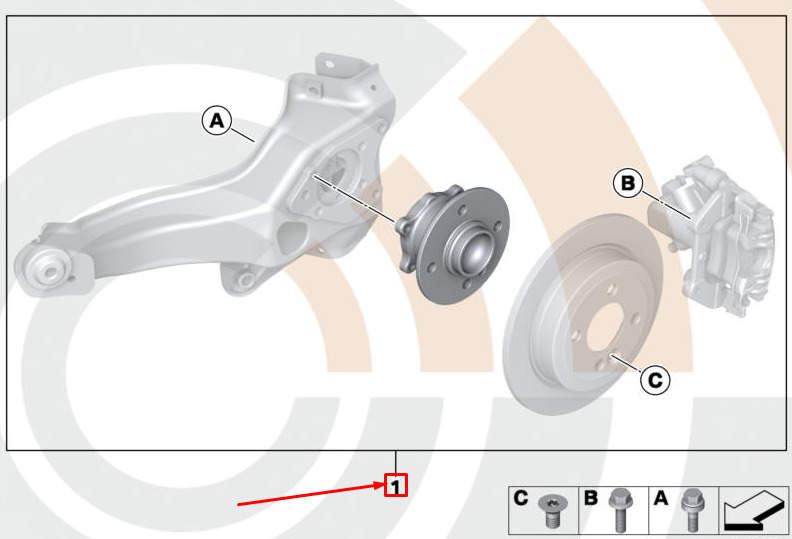 A
B
C
1
C B A