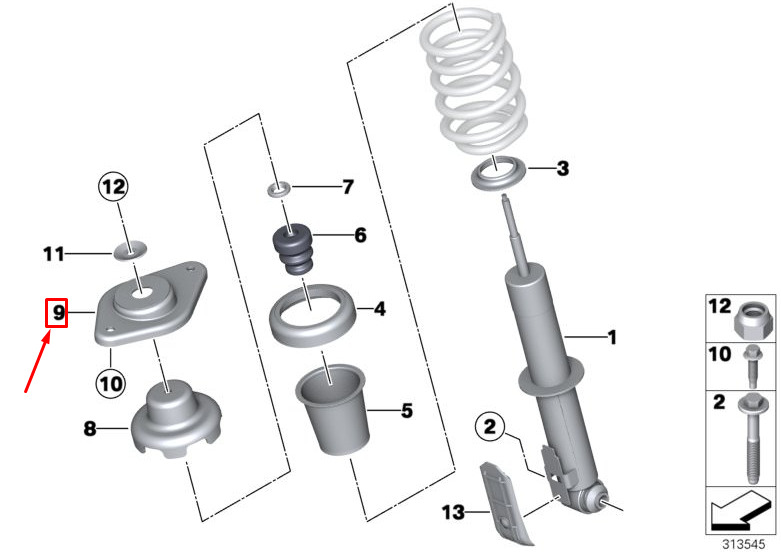 12
11
9
10
8
7
6
4
5
3
1
2
13
12
10
2
313545