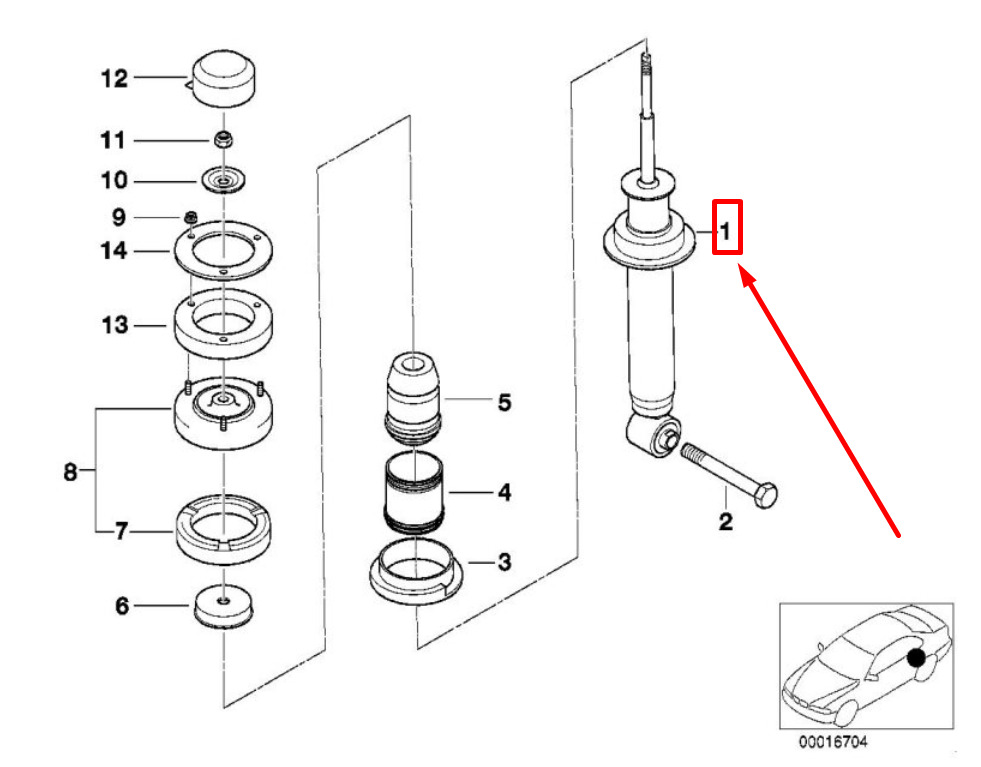 12
11
10
9
14
13
8
7
6
5
4
3
1
2
00016704