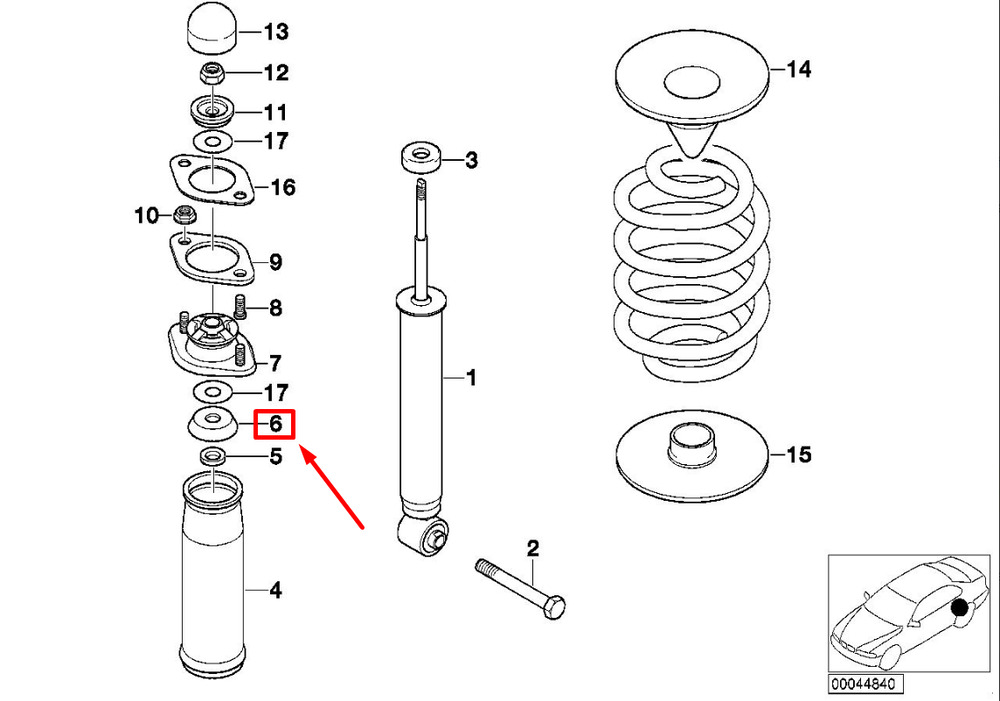 13
12
11
17
16
10
9
8
7
17
6
5
4
3
1
2
14
15
00044840