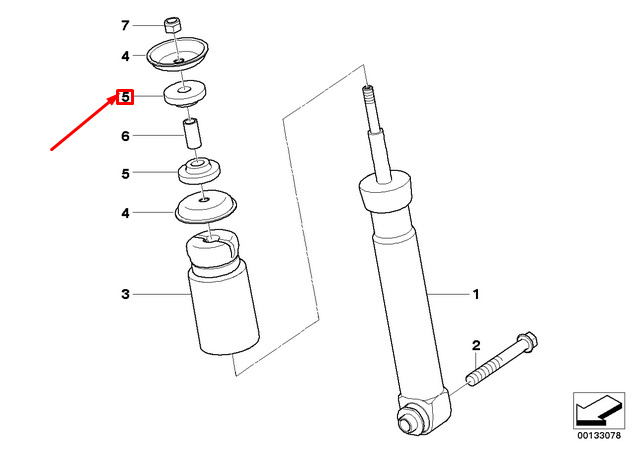 7
4
5
6
5
4
3
1
2
00133078