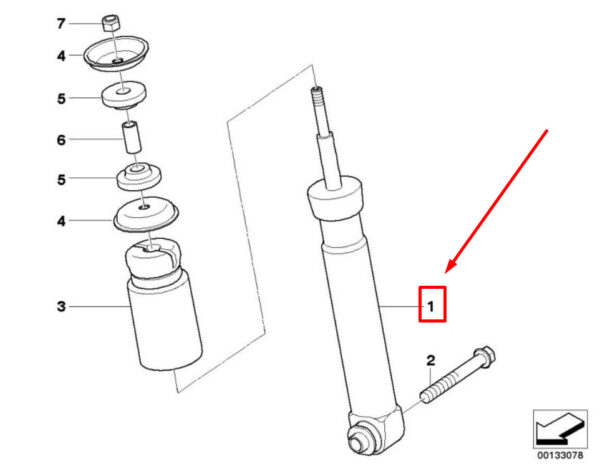 7
4
5
6
5
4
3
1
2
00133078