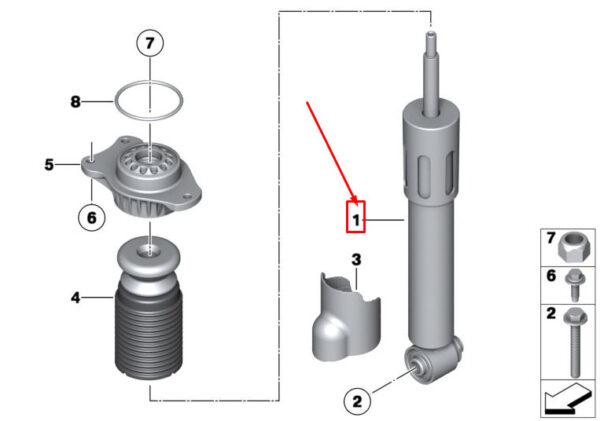 7
8
5
6
4
1
3
2
7
6
2