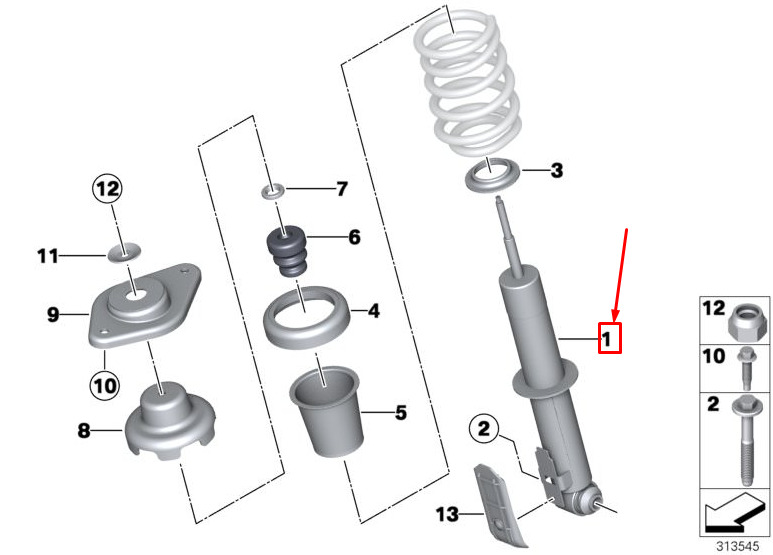 12
11
9
10
8
7
6
4
5
3
1
2
13
12
10
2
313545