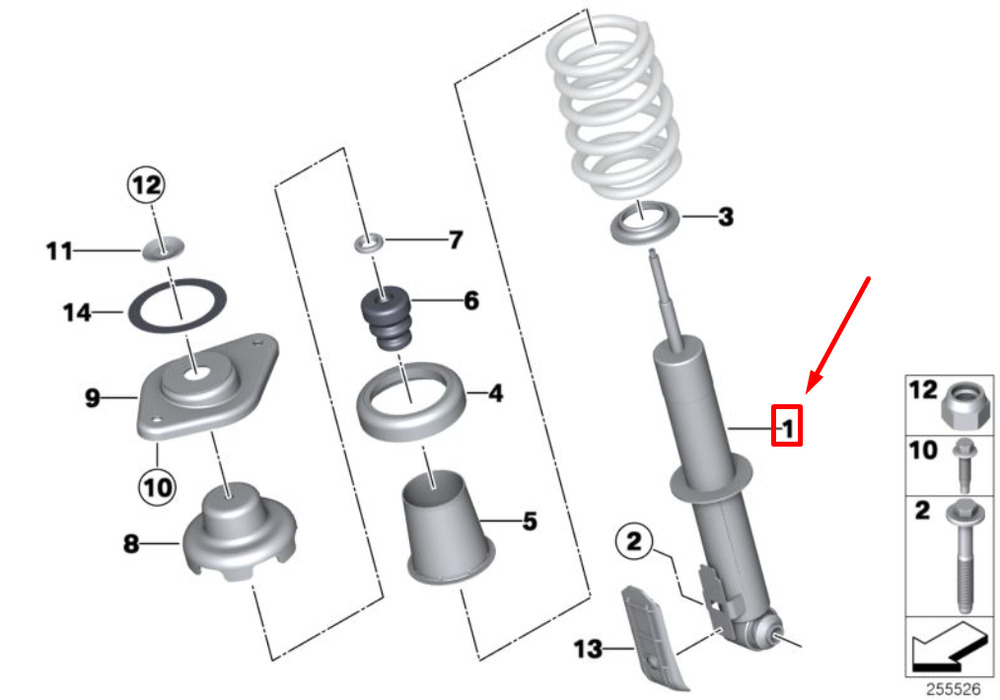 12
11
14
9
10
8
7
6
4
5
3
1
2
13
12
10
2
255526