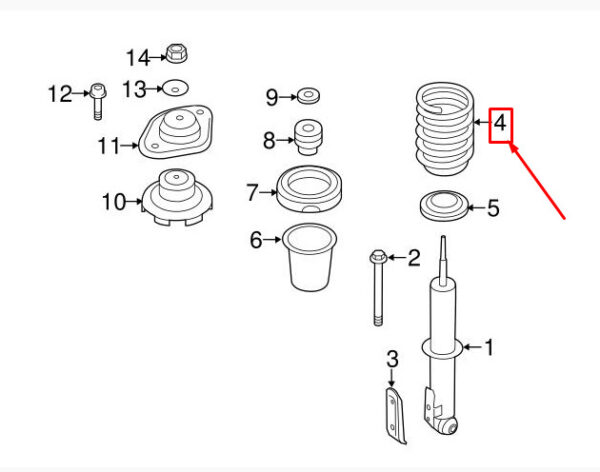 14
12
13
11
10
9
8
7
6
4
5
2
1
3