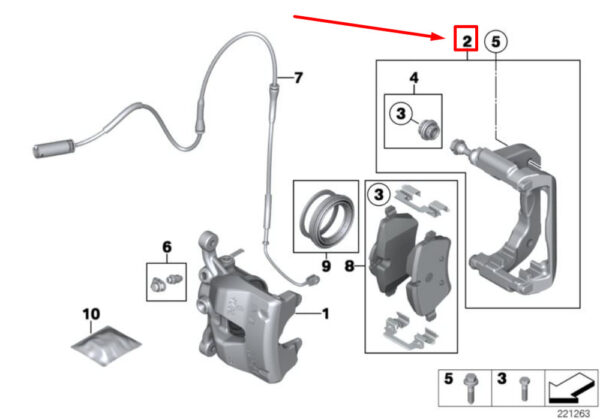 2
5
7
4
3
3
9
8
6
1
10
5
3
221263