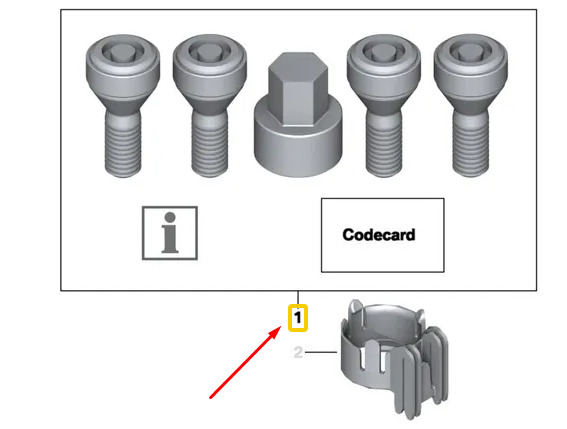 i

Codecard

1

2