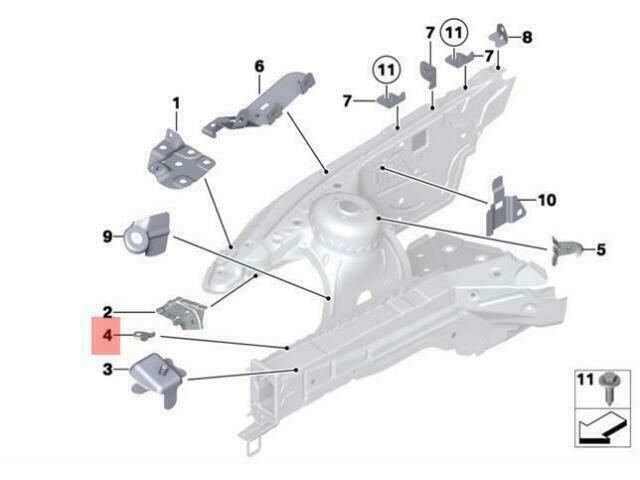 7
11
8
7
6
11
7
1
10
9
5
2
4
3
11