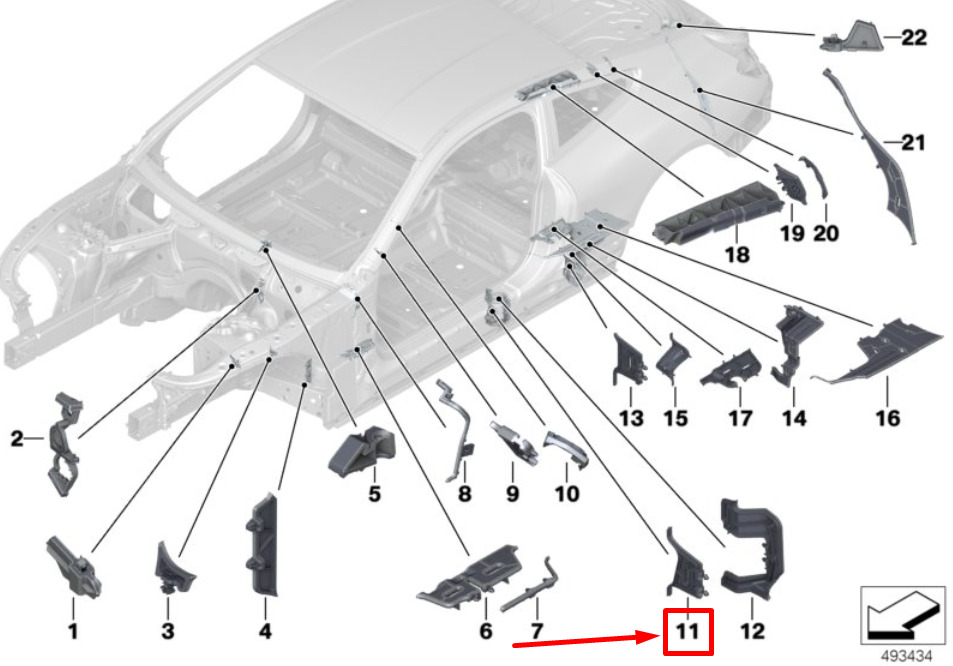 22
21
19
20
18
13
15
17
14
16
2
5
8
9
10
1
3
4
6
7
11
12
493434