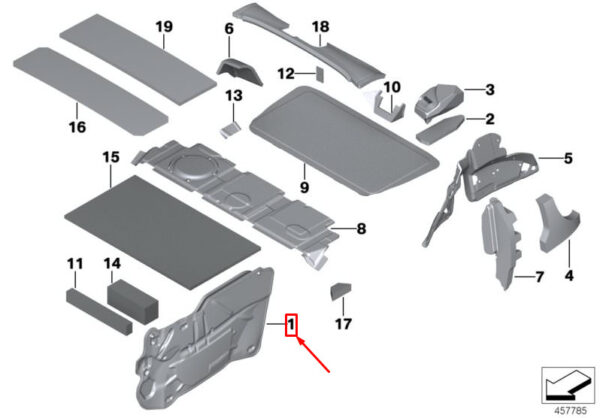 19
6
18
12
10
3
13
2
16
15
5
9
8
11
14
7
4
17
1
457785