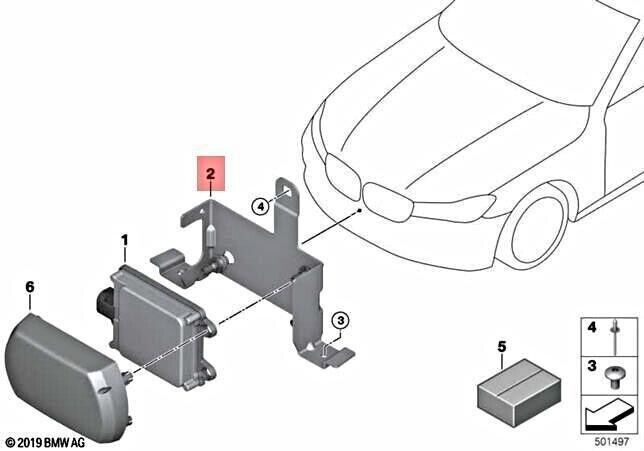 2
4
1
6
3
5
4
3
© 2019 BMW AG
501497