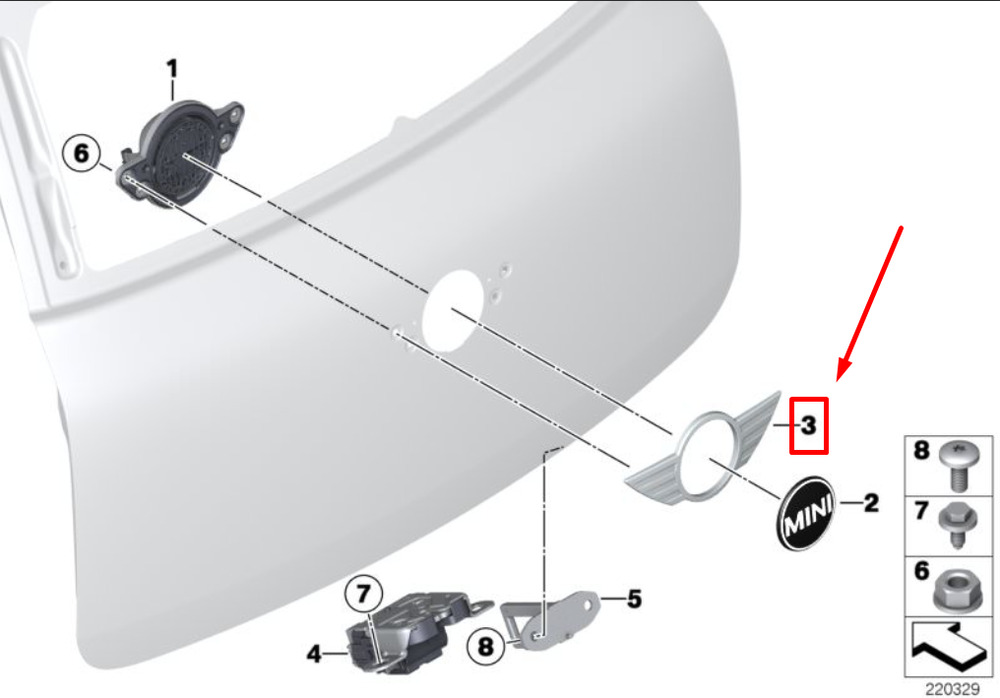 1
6
3
MINI
2
7
4
8
5
8
7
6
220329