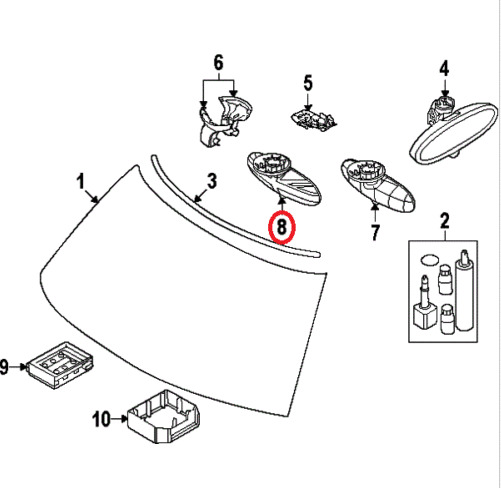 6
5
4
1
3
8
7
2
9
10