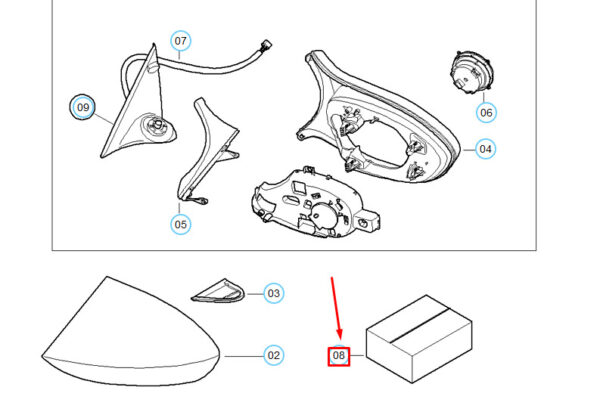 07
09
06
04
05
03
02
08