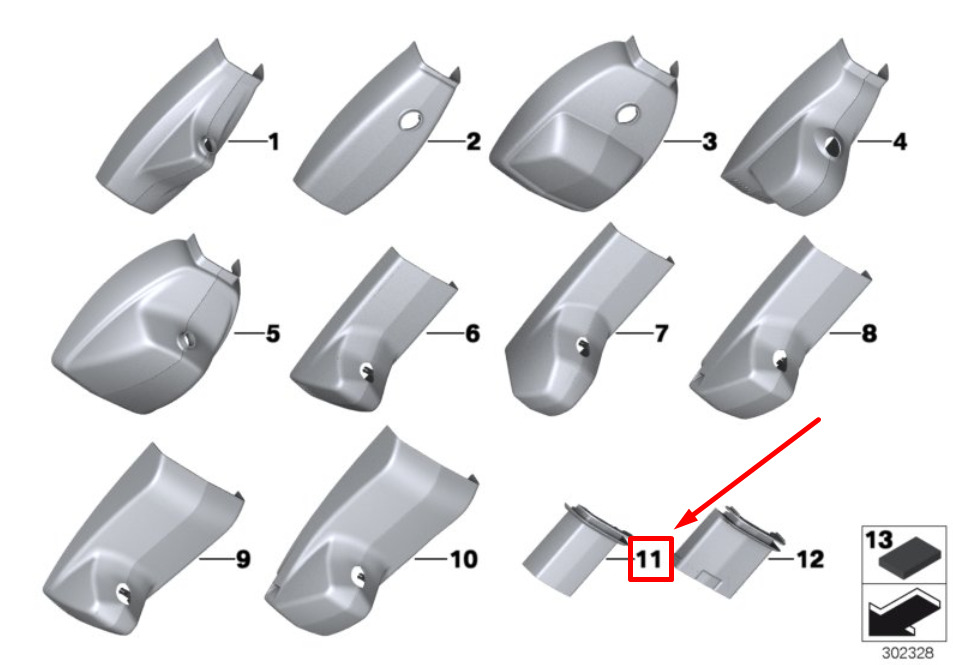 1
2
3
4
5
6
7
8
9
10
11
12
13
302328