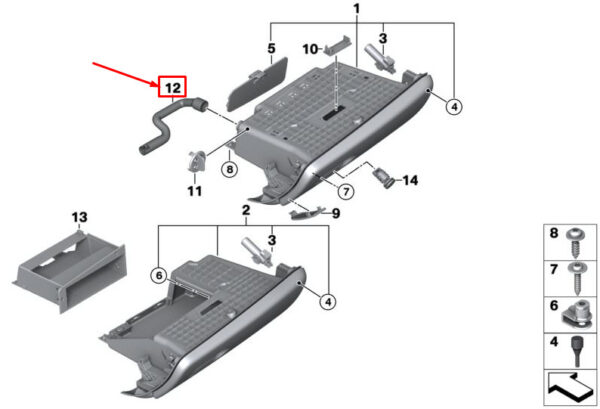 1
5
10
3
12
4
8
11
7
14
9
2
13
3
6
4
8
7
6
4