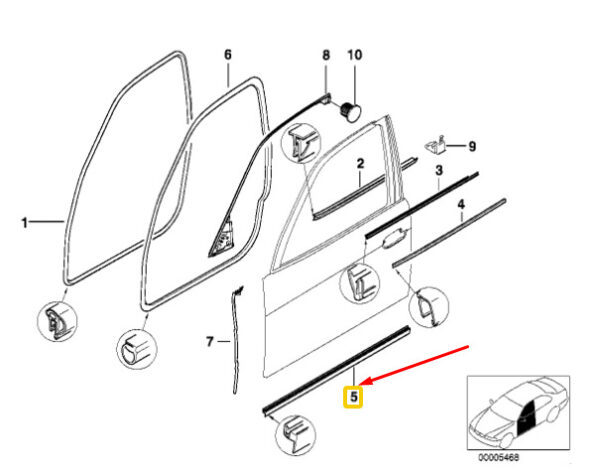 6
8
10
9
2
3
4
1
7
5
00005468